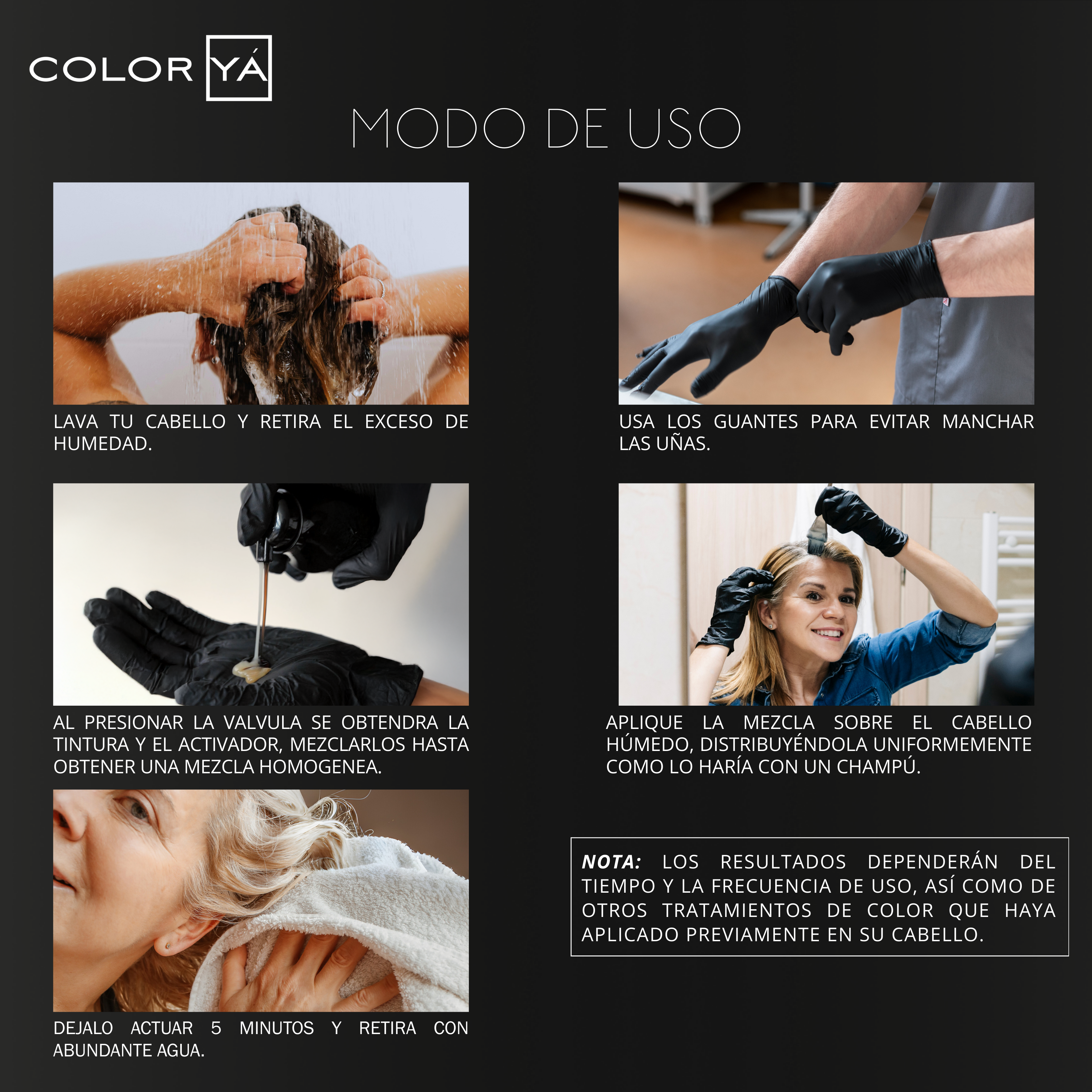 COLOR YÁ

MODO DE USO

LAVA TU CABELLO Y RETIRA EL EXCESO DE HUMEDAD.

USA LOS GUANTES PARA EVITAR MANCHAR LAS UÑAS.

AL PRESIONAR LA VALVULA SE OBTENDRA LA TINTURA Y EL ACTIVADOR, MEZCLARLOS HASTA OBTENER UNA MEZCLA HOMOGENEA.

APLIQUE LA MEZCLA SOBRE EL CABELLO HÚMEDO, DISTRIBUYÉNDOLA UNIFORMEMENTE COMO LO HARÍA CON UN CHAMPÚ.

DEJALO ACTUAR 5 MINUTOS Y RETIRA CON ABUNDANTE AGUA.

NOTA: LOS RESULTADOS DEPENDERÁN DEL TIEMPO Y LA FRECUENCIA DE USO, ASÍ COMO DE OTROS TRATAMIENTOS DE COLOR QUE HAYA APLICADO PREVIAMENTE EN SU CABELLO.